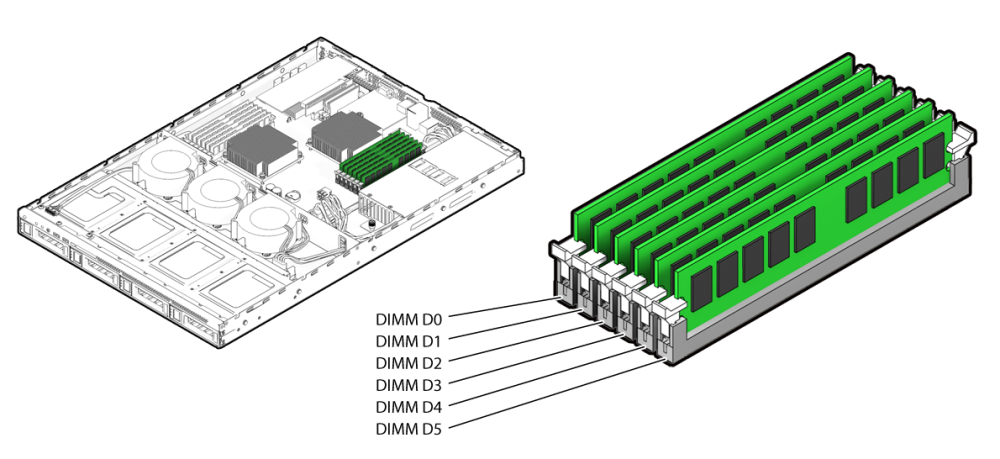 DIMM D0
DIMM D1
DIMM D2
DIMM D3
DIMM D4
DIMM D5